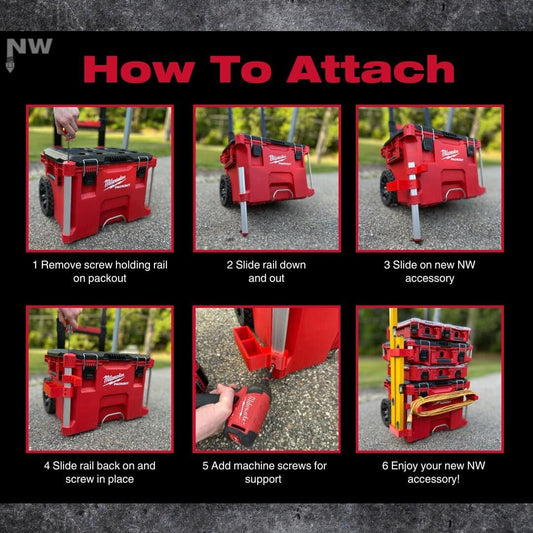 NW

How To Attach

Milwaukee PACKOUT

1 Remove screw holding rail on packout

Milwaukee PACKOUT

2 Slide rail down and out

Milwaukee PACKOUT

3 Slide on new NW accessory

Milwaukee PACKOUT

4 Slide rail back on and screw in place

Milwaukee

5 Add machine screws for support

6 Enjoy your new NW accessory!